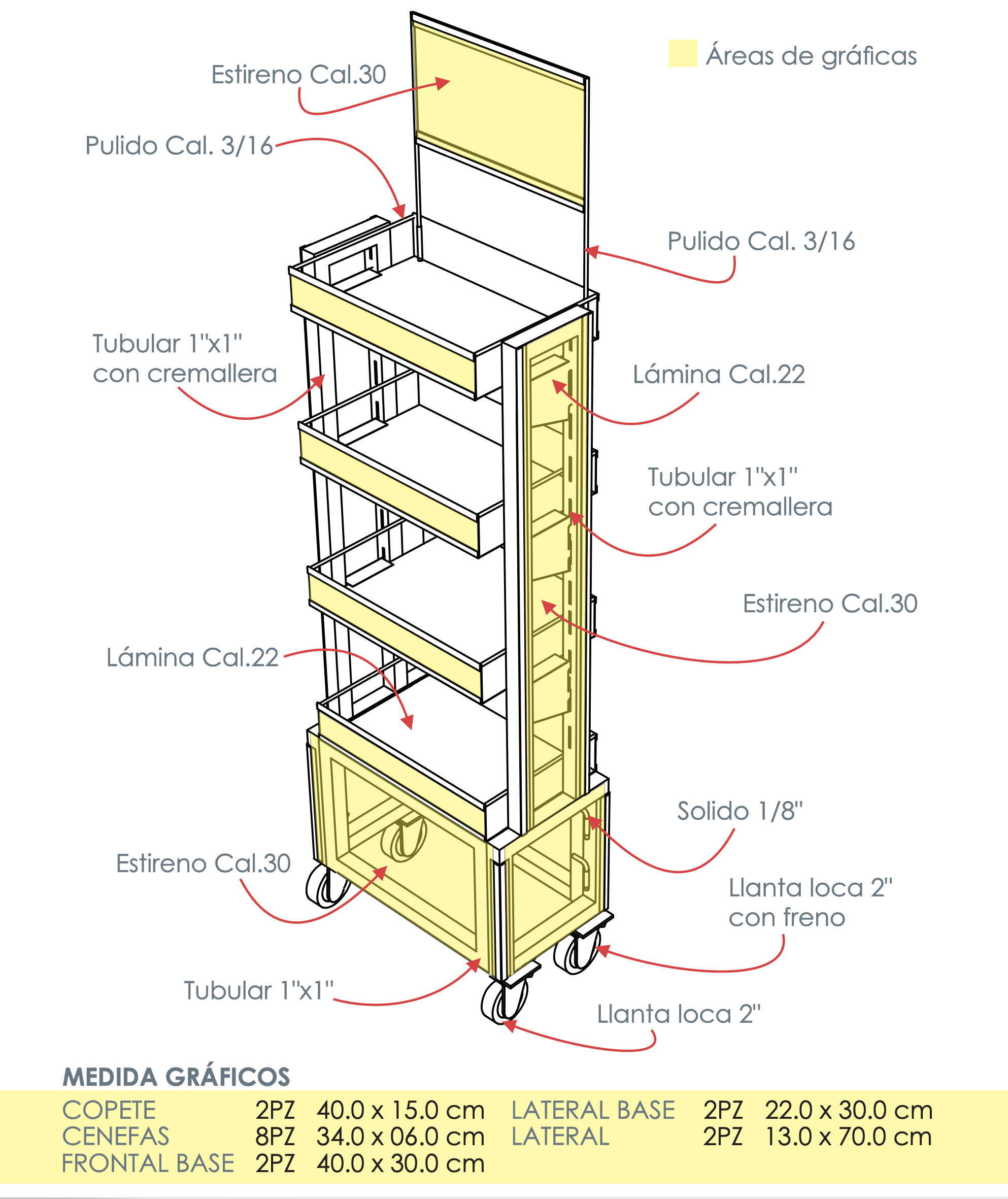 Áreas de gráficas

Estireno Cal.30

Pulido Cal. 3/16

Pulido Cal. 3/16

Tubular 1"x1" con cremallera

Lámina Cal.22

Tubular 1"x1" con cremallera

Estireno Cal.30

Lámina Cal.22

Solido 1/8"

Estireno Cal.30

Llanta loca 2" con freno

Tubular 1"x1"

Llanta loca 2"

MEDIDA GRÁFICOS

| | | | | | |
|---|---|---|---|---|---|
| COPETE | 2PZ | 40.0 x 15.0 cm | LATERAL BASE | 2PZ | 22.0 x 30.0 cm |
| CENEFAS | 8PZ | 34.0 x 06.0 cm | LATERAL | 2PZ | 13.0 x 70.0 cm |
| FRONTAL BASE | 2PZ | 40.0 x 30.0 cm | | | |